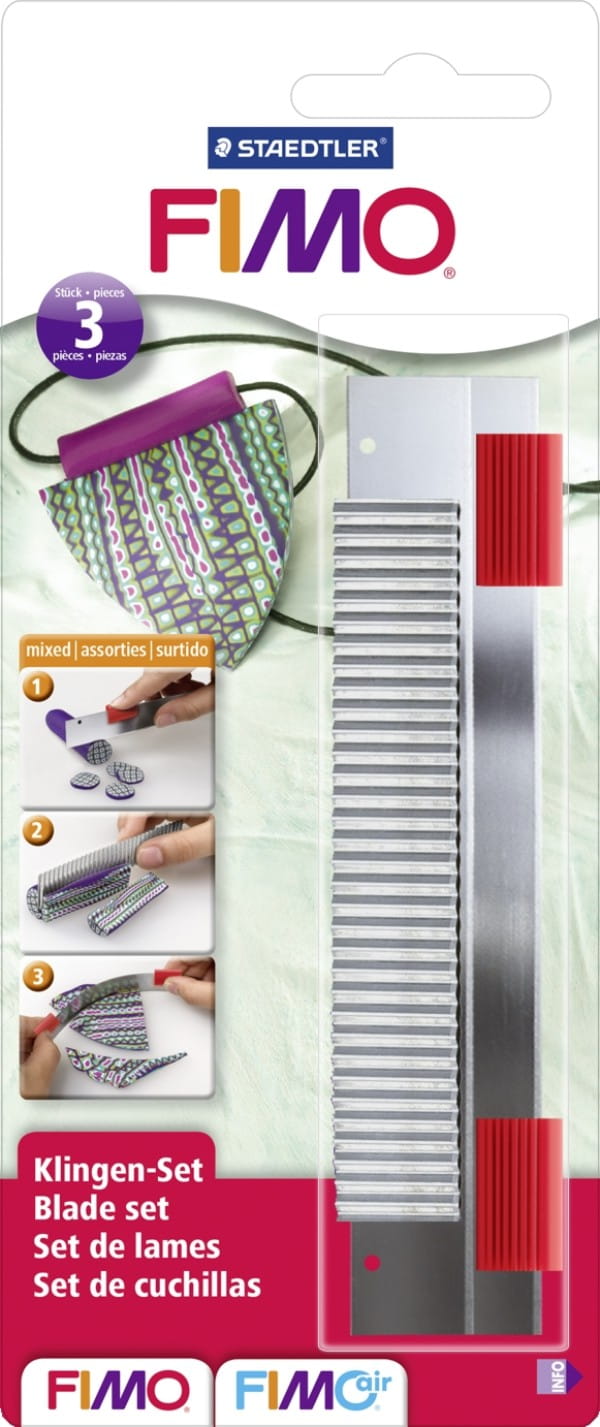 STAEDTLER®

FIMO®

Stück • pieces
3
pièces • piezas

mixed | assorties | surtido

1

2

3

Klingen-Set
Blade set
Set de lames
Set de cuchillas

FIMO

FIMO air

INFO